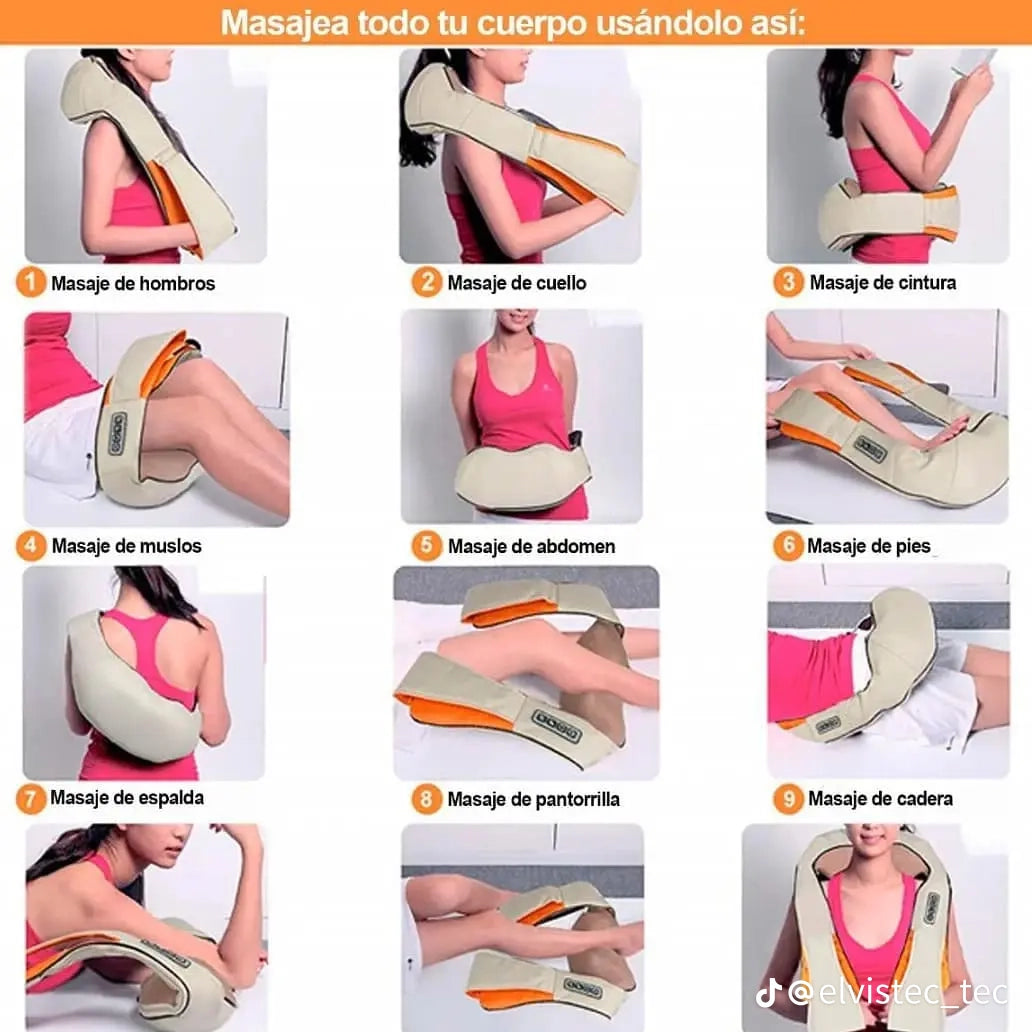 Masajea todo tu cuerpo usándolo así:

1 Masaje de hombros

2 Masaje de cuello

3 Masaje de cintura

4 Masaje de muslos

5 Masaje de abdomen

6 Masaje de pies

7 Masaje de espalda

8 Masaje de pantorrilla

9 Masaje de cadera

@elvistec_tec